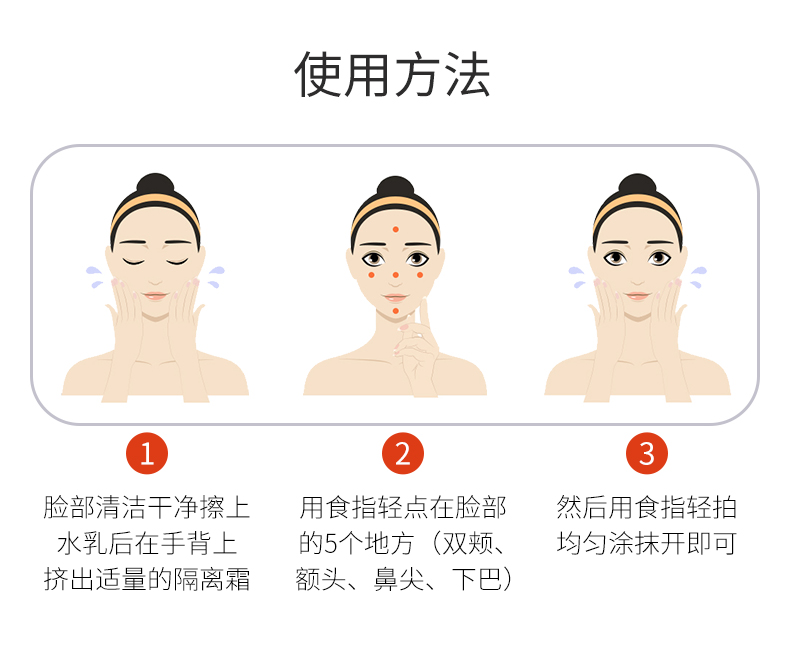 使用方法

1

脸部清洁干净擦上水乳后在手背上挤出适量的隔离霜

2

用食指轻点在脸部的5个地方（双颊、额头、鼻尖、下巴）

3

然后用食指轻拍均匀涂抹开即可