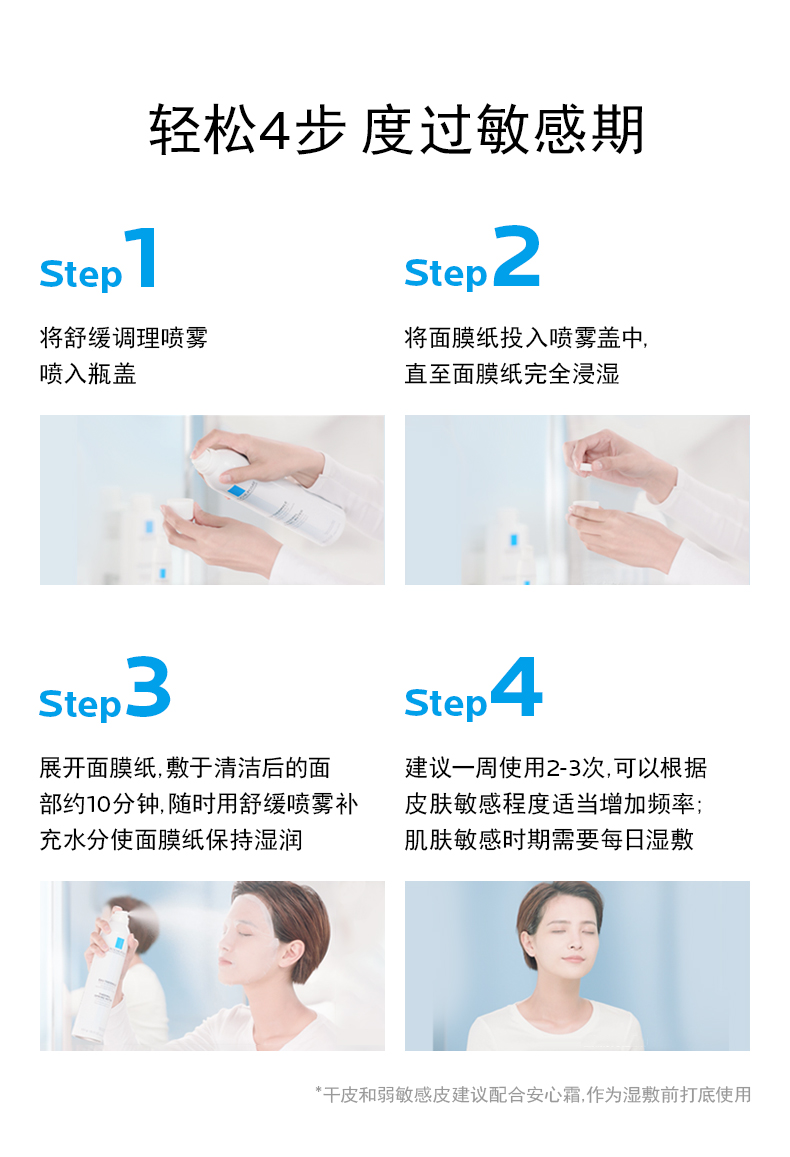 轻松4步 度过敏感期

Step 1

将舒缓调理喷雾喷入瓶盖

Step 2

将面膜纸投入喷雾盖中,直至面膜纸完全浸湿

Step 3

展开面膜纸,敷于清洁后的面部约10分钟,随时用舒缓喷雾补充水分使面膜纸保持湿润

Step 4

建议一周使用2-3次,可以根据皮肤敏感程度适当增加频率;肌肤敏感时期需要每日湿敷

*干皮和弱敏感皮建议配合安心霜,作为湿敷前打底使用